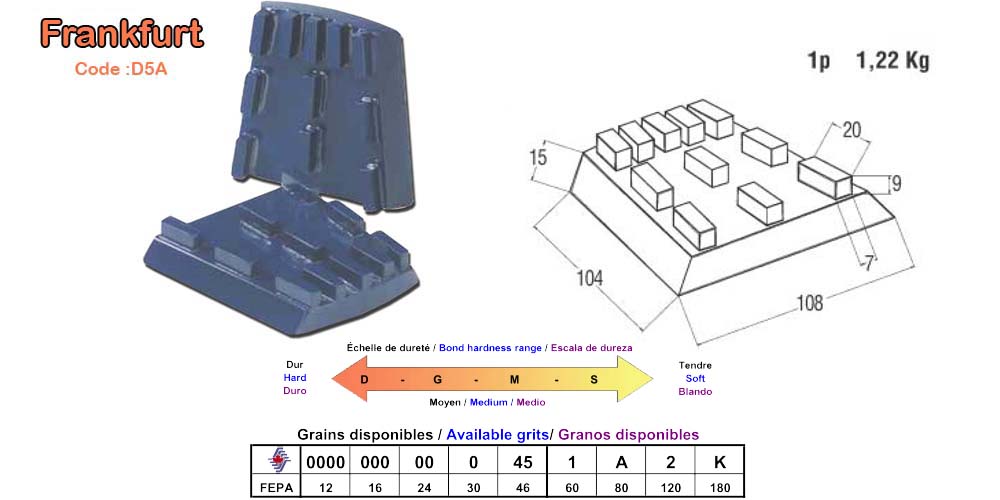 Frankfurt
Code :D5A

1p 1,22 Kg

15
20
9
7
104
108

Échelle de dureté / Bond hardness range / Escala de dureza

Dur
Hard
Duro

D - G - M - S

Tendre
Soft
Blando

Moyen / Medium / Medio

Grains disponibles / Available grits/ Granos disponibles

|  | 0000 | 000 | 00 | 0 | 45 | 1 | A | 2 | K |
|---|---|---|---|---|---|---|---|---|---|
| FEPA | 12 | 16 | 24 | 30 | 46 | 60 | 80 | 120 | 180 |